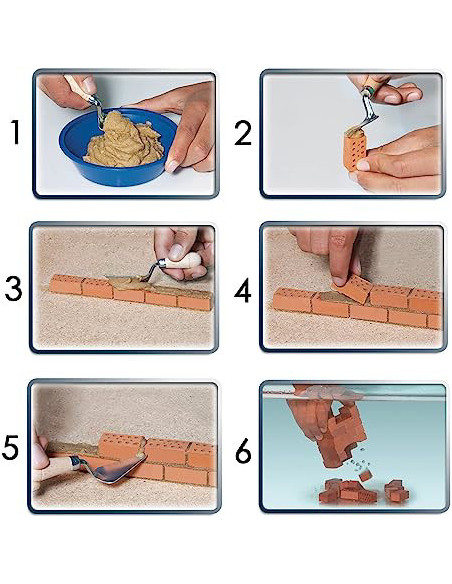 1

2

3

4

5

6