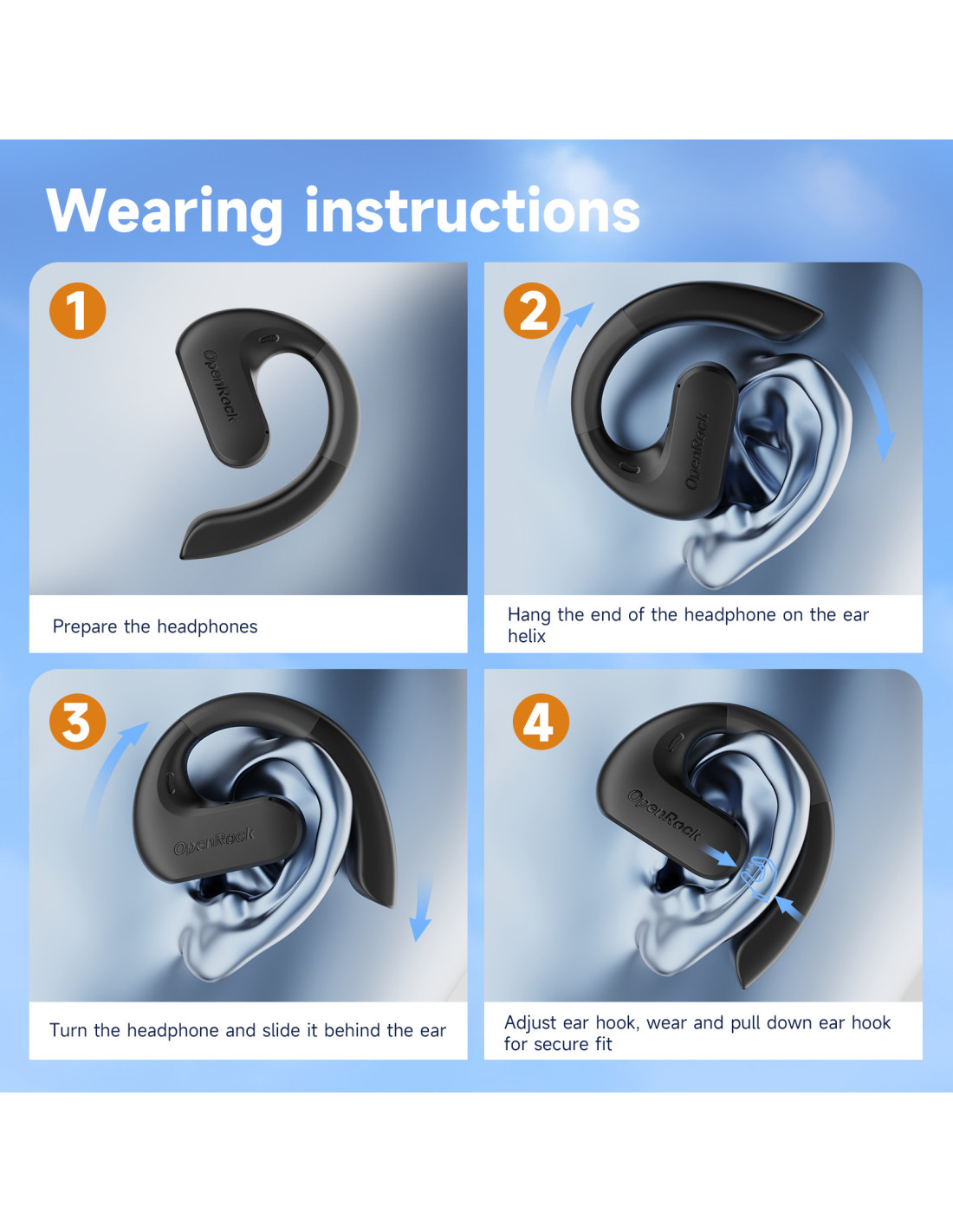 Wearing instructions

1

OpenRock

Prepare the headphones

2

OpenRock

Hang the end of the headphone on the ear helix

3

OpenRock

Turn the headphone and slide it behind the ear

4

OpenRock

Adjust ear hook, wear and pull down ear hook for secure fit