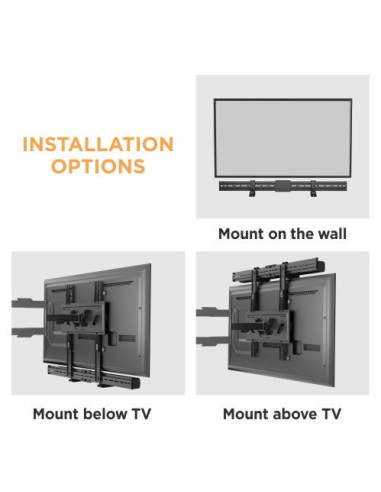 INSTALLATION OPTIONS

Mount on the wall

Mount below TV

Mount above TV