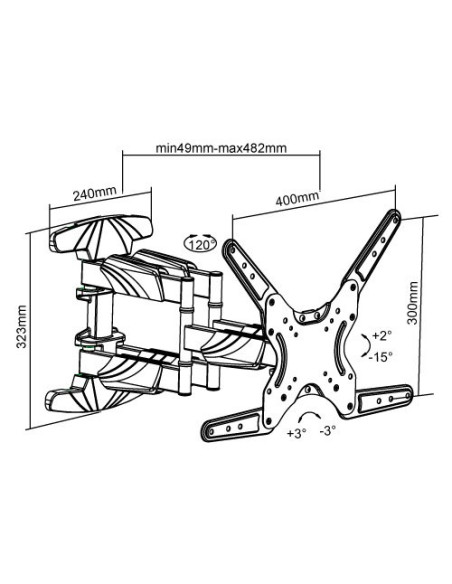 min49mm-max482mm

240mm

400mm

120°

323mm

300mm

+2°

-15°

+3°

-3°