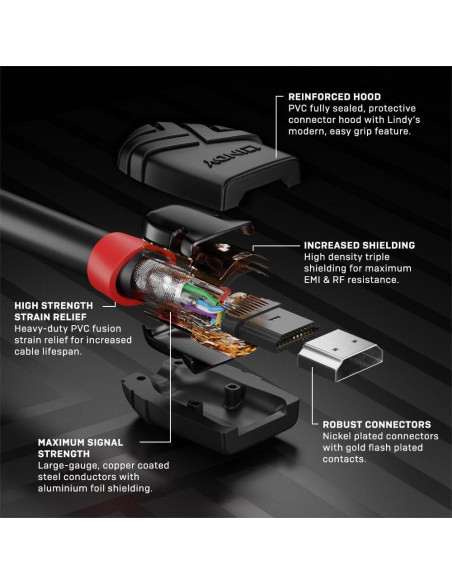 REINFORCED HOOD
PVC fully sealed, protective connector hood with Lindy's modern, easy grip feature.

LINDY

INCREASED SHIELDING
High density triple shielding for maximum EMI & RF resistance.

HIGH STRENGTH STRAIN RELIEF
Heavy-duty PVC fusion strain relief for increased cable lifespan.

ROBUST CONNECTORS
Nickel plated connectors with gold flash plated contacts.

MAXIMUM SIGNAL STRENGTH
Large-gauge, copper coated steel conductors with aluminium foil shielding.