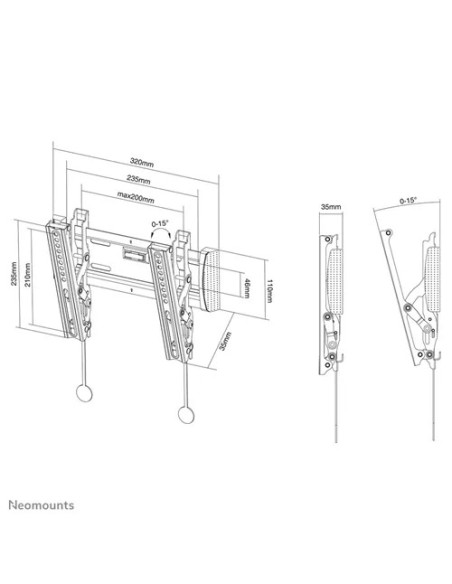 320mm

235mm

max200mm

0-15°

235mm

210mm

46mm

110mm

35mm

35mm

0-15°

Neomounts