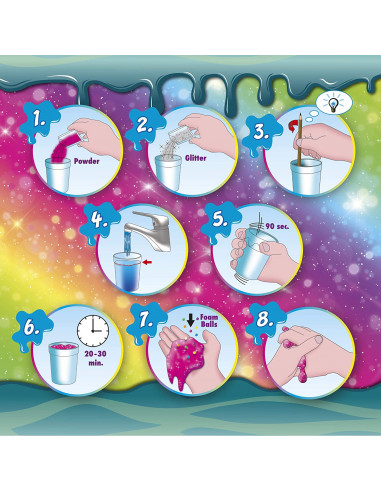 1.
Powder

2.
Glitter

3.

4.

5.
90 sec.

6.
20-30 min.

7.
Foam Balls

8.