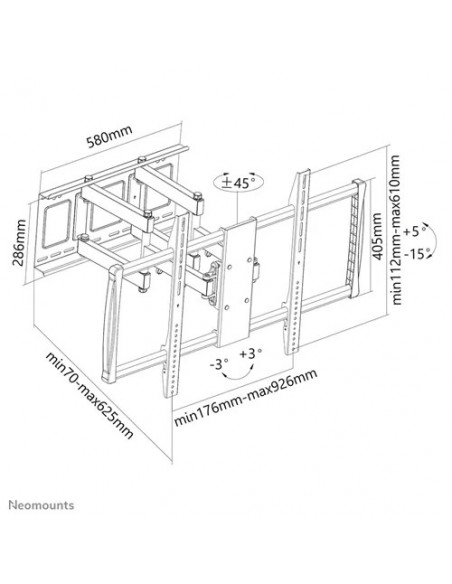 580mm

±45°

286mm

405mm

min112mm-max610mm

+5°

-15°

-3°

+3°

min70-max625mm

min176mm-max926mm

Neomounts