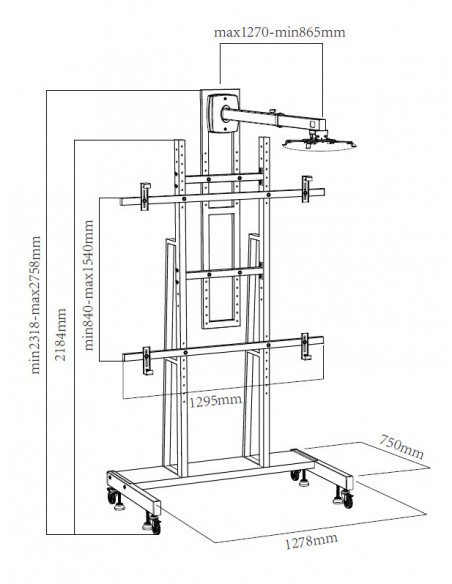 max1270-min865mm

min2318-max2758mm

2184mm

min840-max1540mm

1295mm

750mm

1278mm