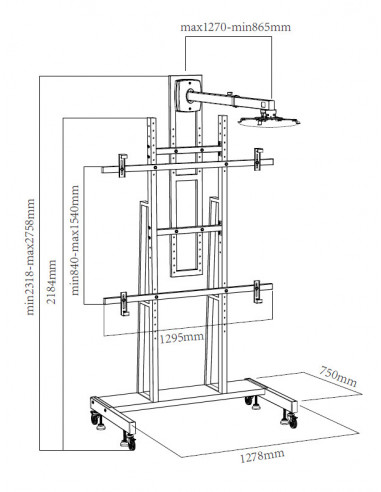 max1270-min865mm

min2318-max2758mm

2184mm

min840-max1540mm

1295mm

750mm

1278mm