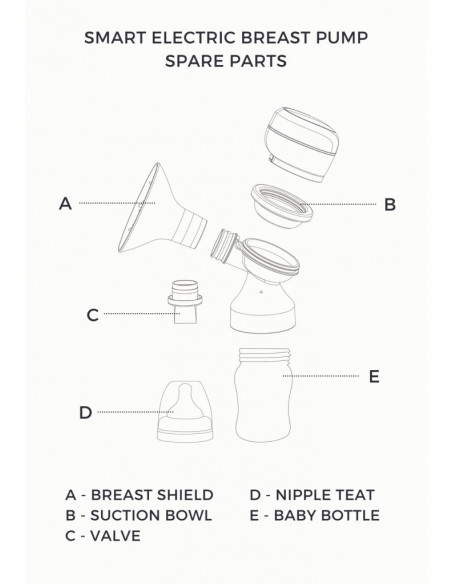 SMART ELECTRIC BREAST PUMP
SPARE PARTS

A

B

C

E

D

A - BREAST SHIELD
B - SUCTION BOWL
C - VALVE

D - NIPPLE TEAT
E - BABY BOTTLE