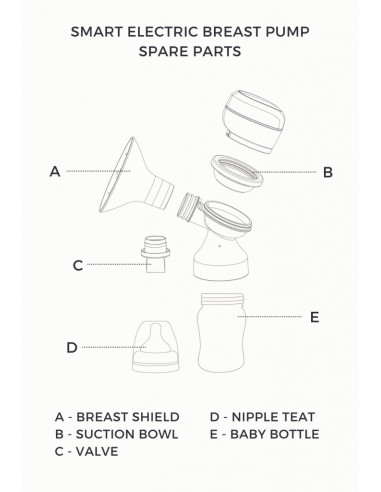 SMART ELECTRIC BREAST PUMP
SPARE PARTS

A

B

C

E

D

A - BREAST SHIELD
B - SUCTION BOWL
C - VALVE

D - NIPPLE TEAT
E - BABY BOTTLE