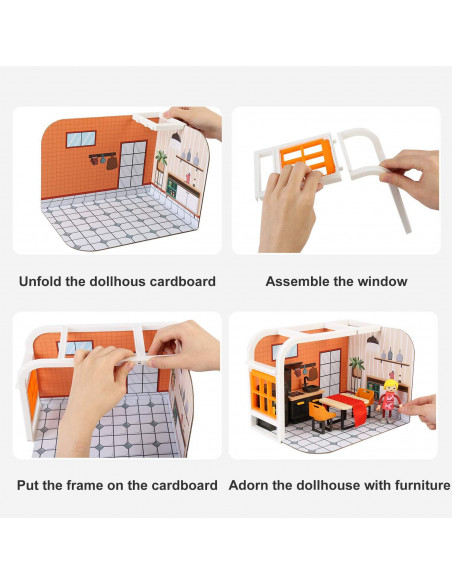 Unfold the dollhous cardboard

Assemble the window

Put the frame on the cardboard

Adorn the dollhouse with furniture