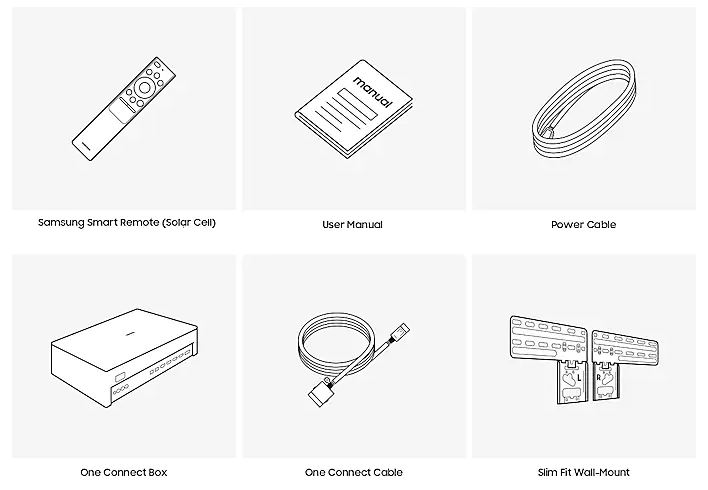 manual

Samsung Smart Remote (Solar Cell)

User Manual

Power Cable

L

R

One Connect Box

One Connect Cable

Slim Fit Wall-Mount