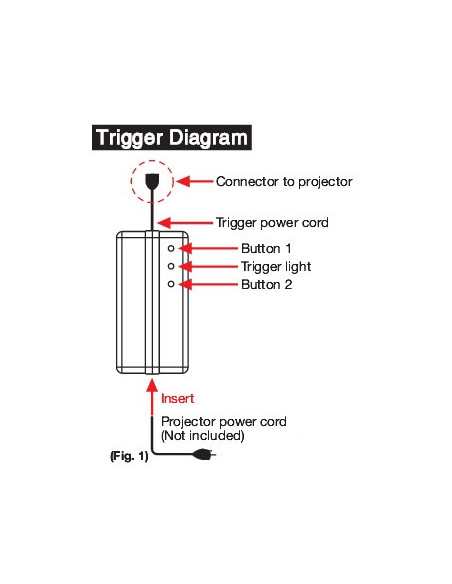 Trigger Diagram

Connector to projector

Trigger power cord

Button 1

Trigger light

Button 2

Insert

Projector power cord
(Not included)

(Fig. 1)