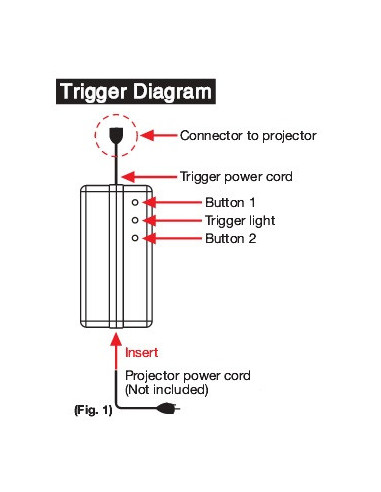 Trigger Diagram

Connector to projector

Trigger power cord

Button 1

Trigger light

Button 2

Insert

Projector power cord
(Not included)

(Fig. 1)