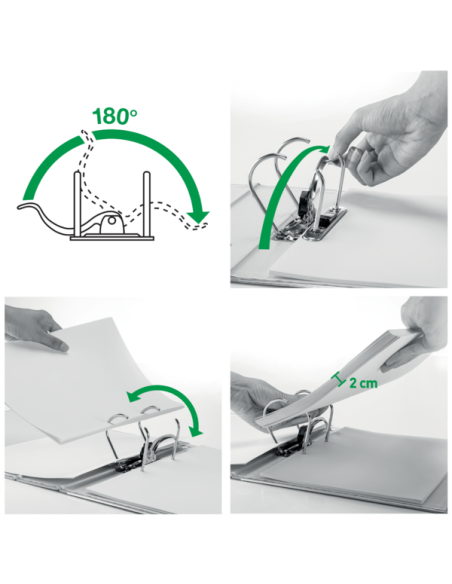 180°

2 cm