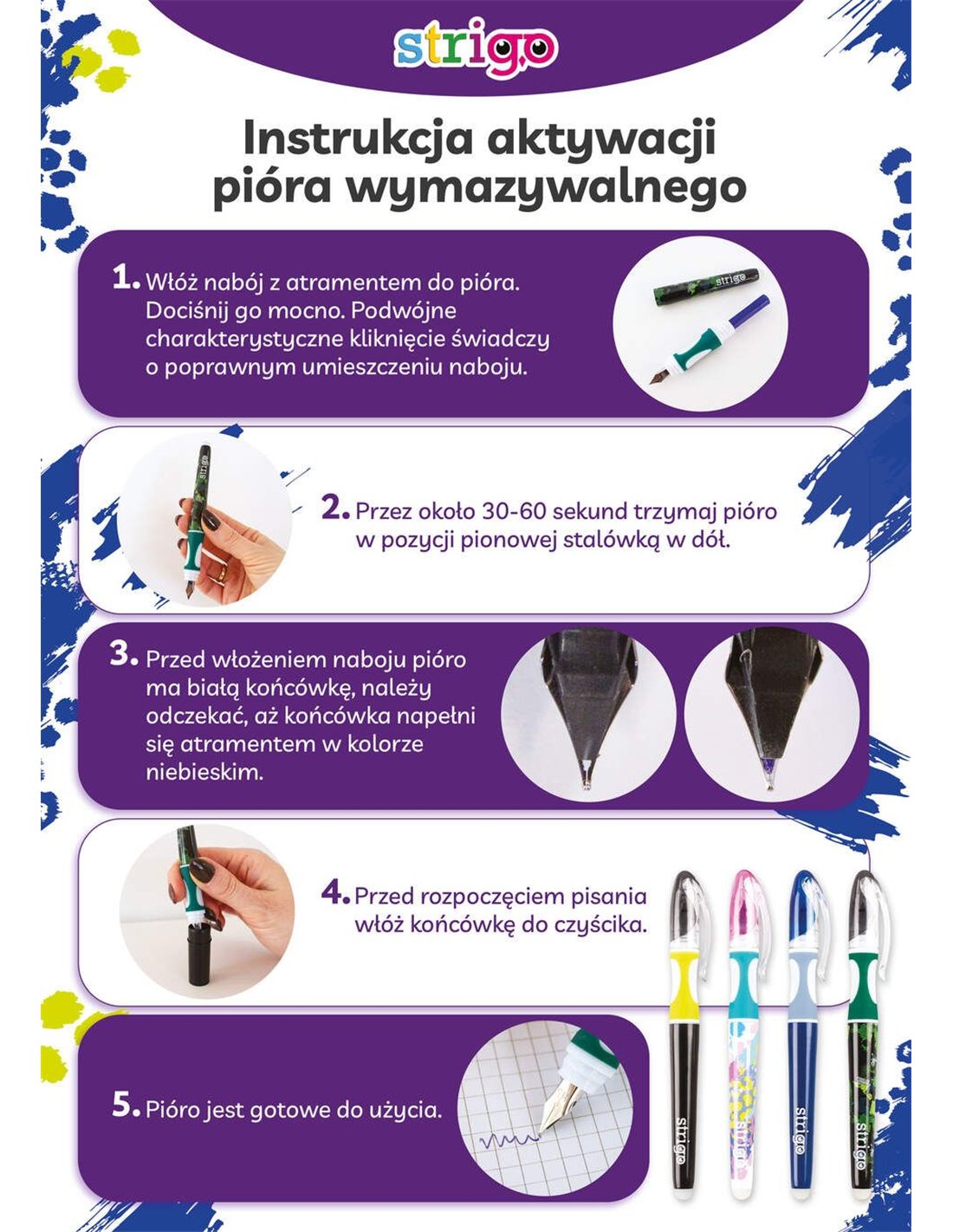 strigo

Instrukcja aktywacji pióra wymazywalnego

1. Włóż nabój z atramentem do pióra. Dociśnij go mocno. Podwójne charakterystyczne kliknięcie świadczy o poprawnym umieszczeniu naboju.

strigo

strigo

2. Przez około 30-60 sekund trzymaj pióro w pozycji pionowej stalówką w dół.

3. Przed włożeniem naboju pióro ma białą końcówkę, należy odczekać, aż końcówka napełni się atramentem w kolorze niebieskim.

4. Przed rozpoczęciem pisania włóż końcówkę do czyścika.

5. Pióro jest gotowe do użycia.

strigo strigo strigo strigo