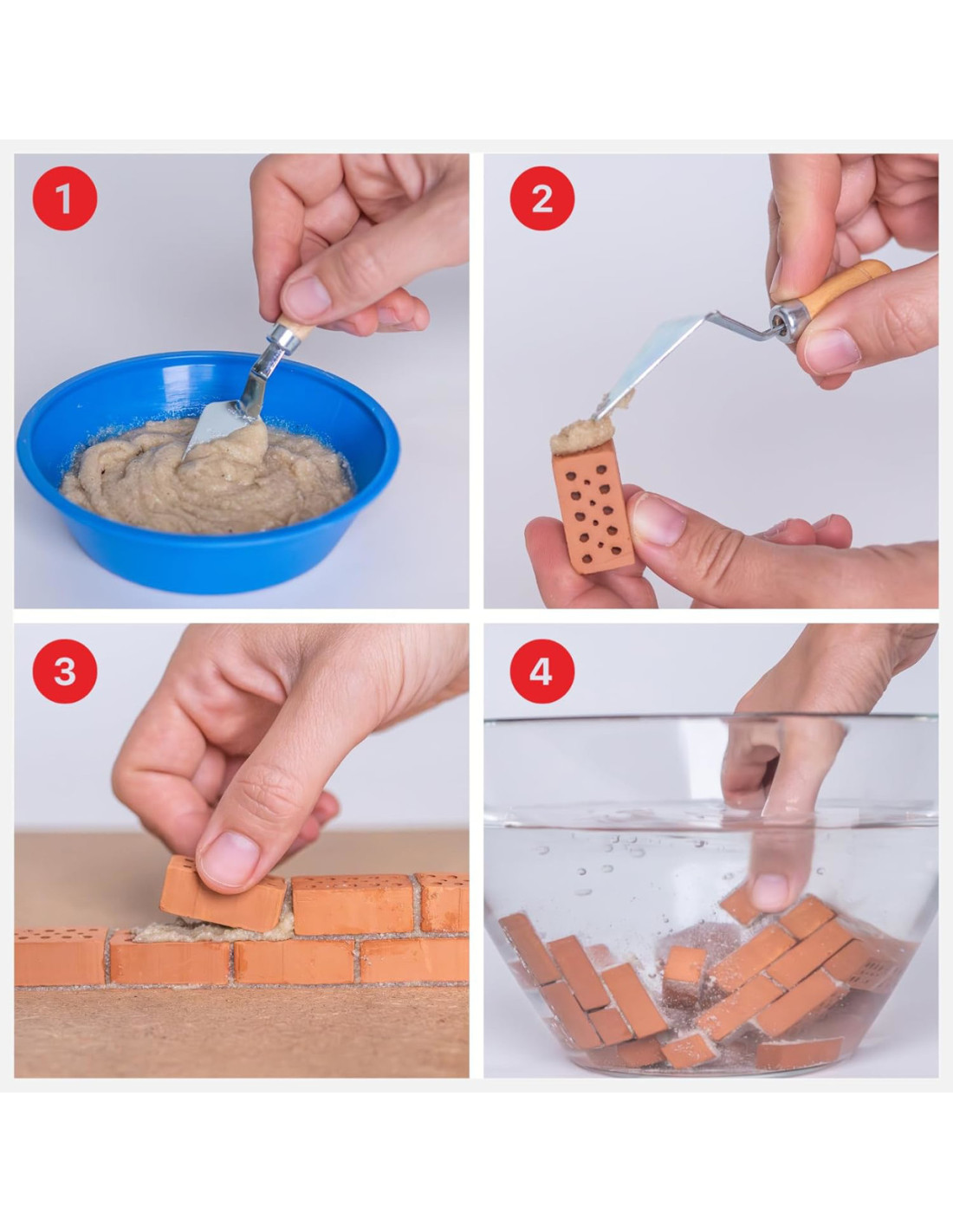 1

2

3

4